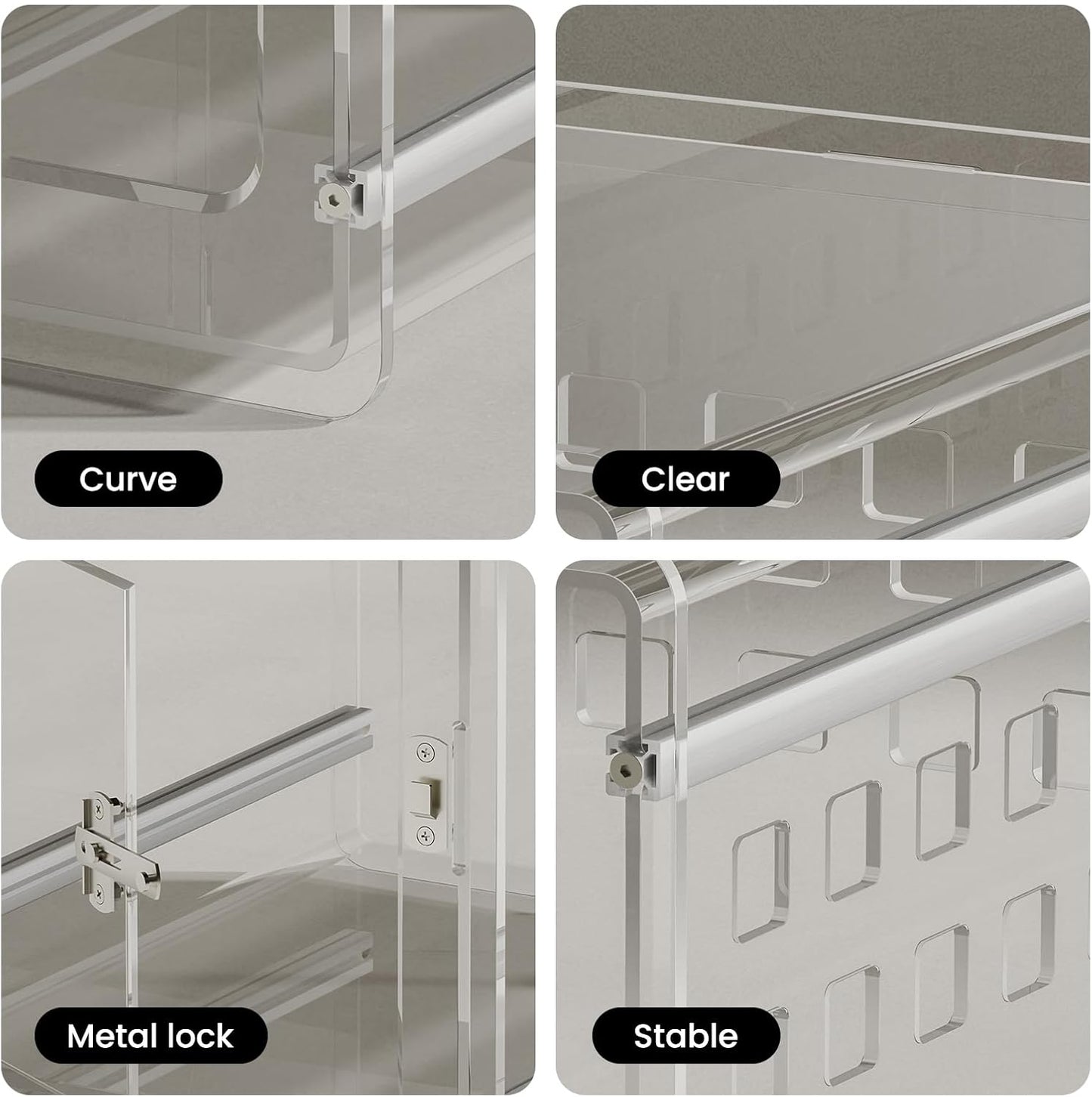 Curve

Clear

Metal lock

Stable