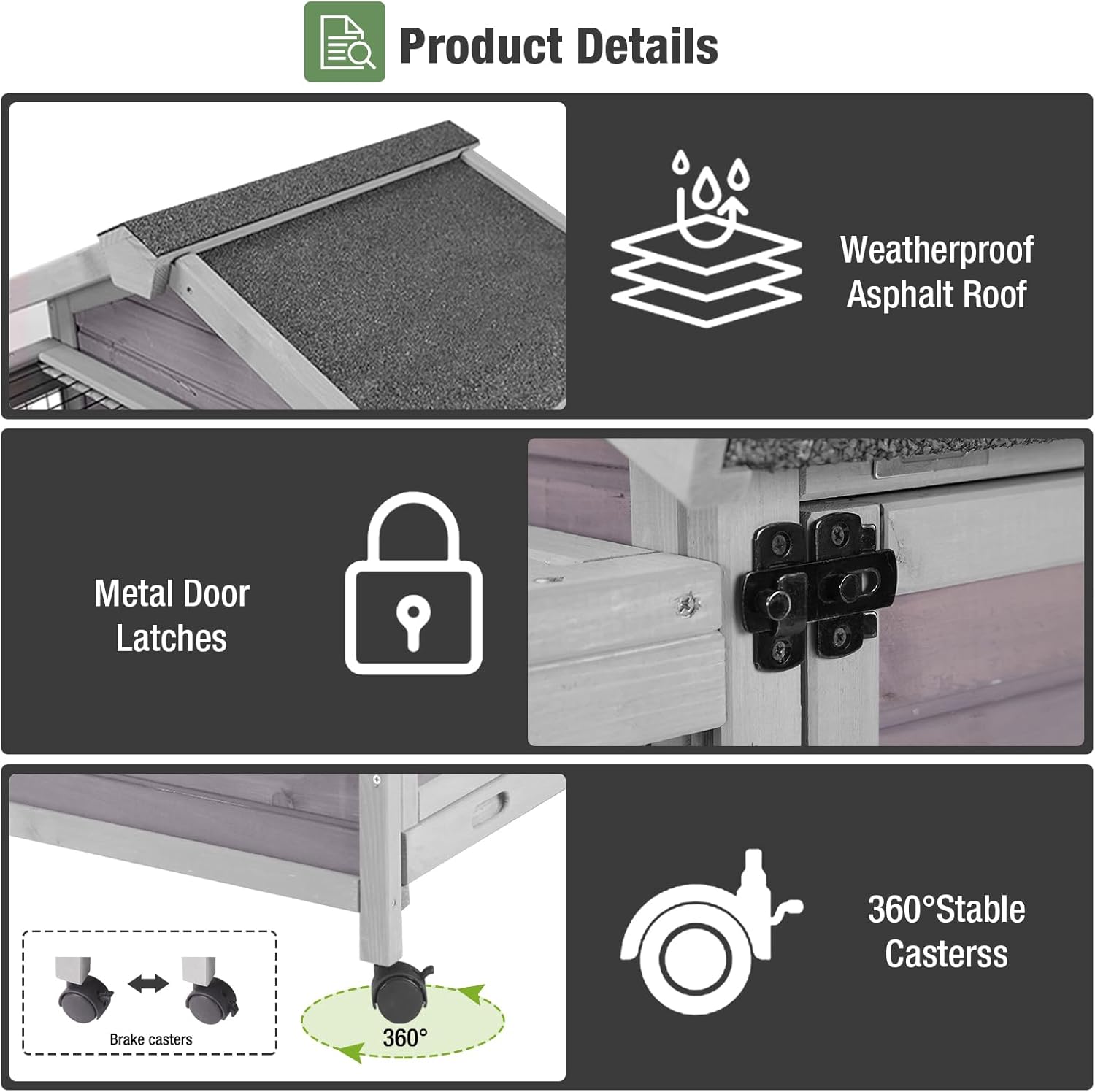 Product Details

Weatherproof Asphalt Roof

Metal Door Latches

Brake casters

360°

360°Stable Casterss