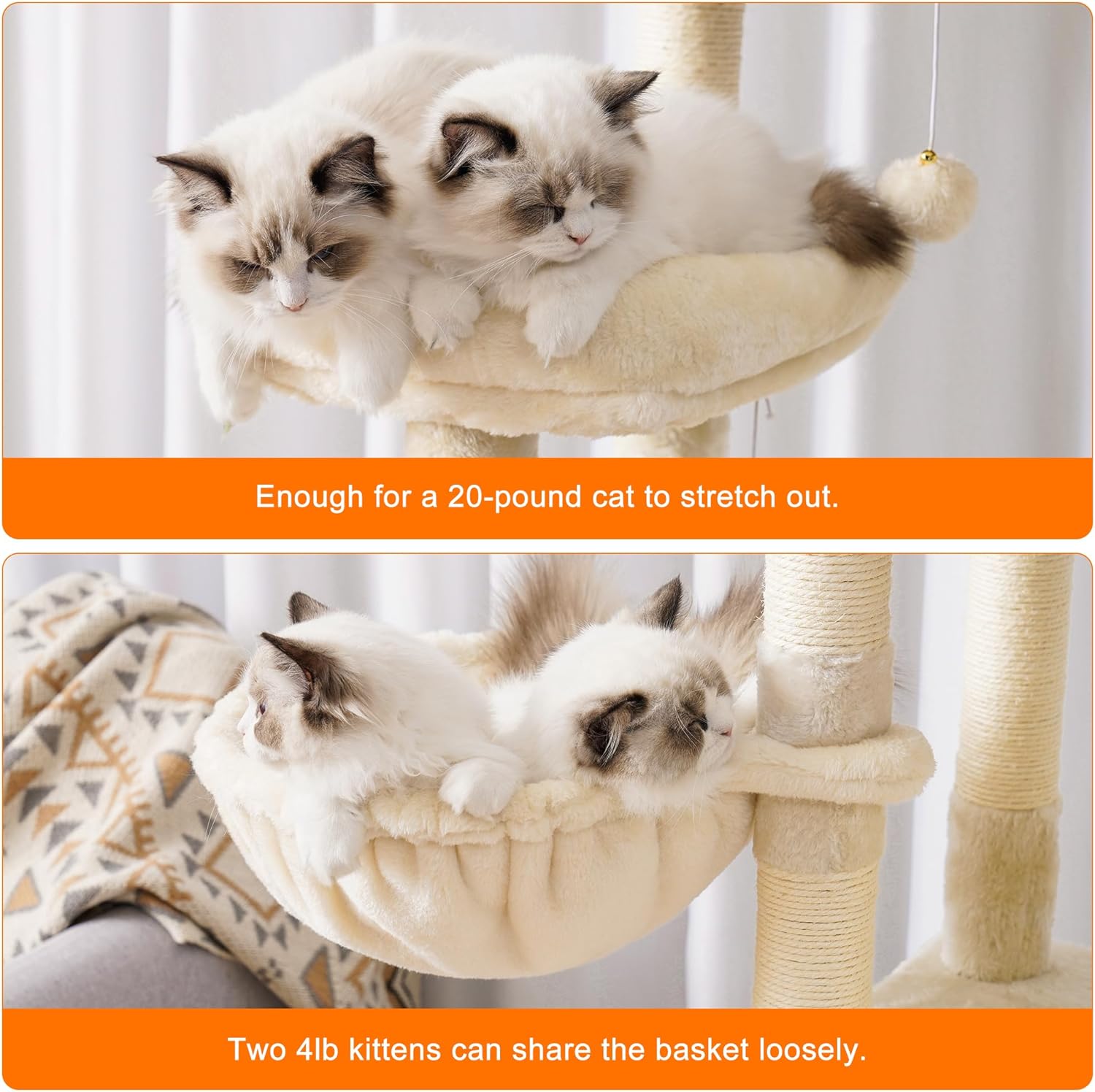 Enough for a 20-pound cat to stretch out.

Two 4lb kittens can share the basket loosely.