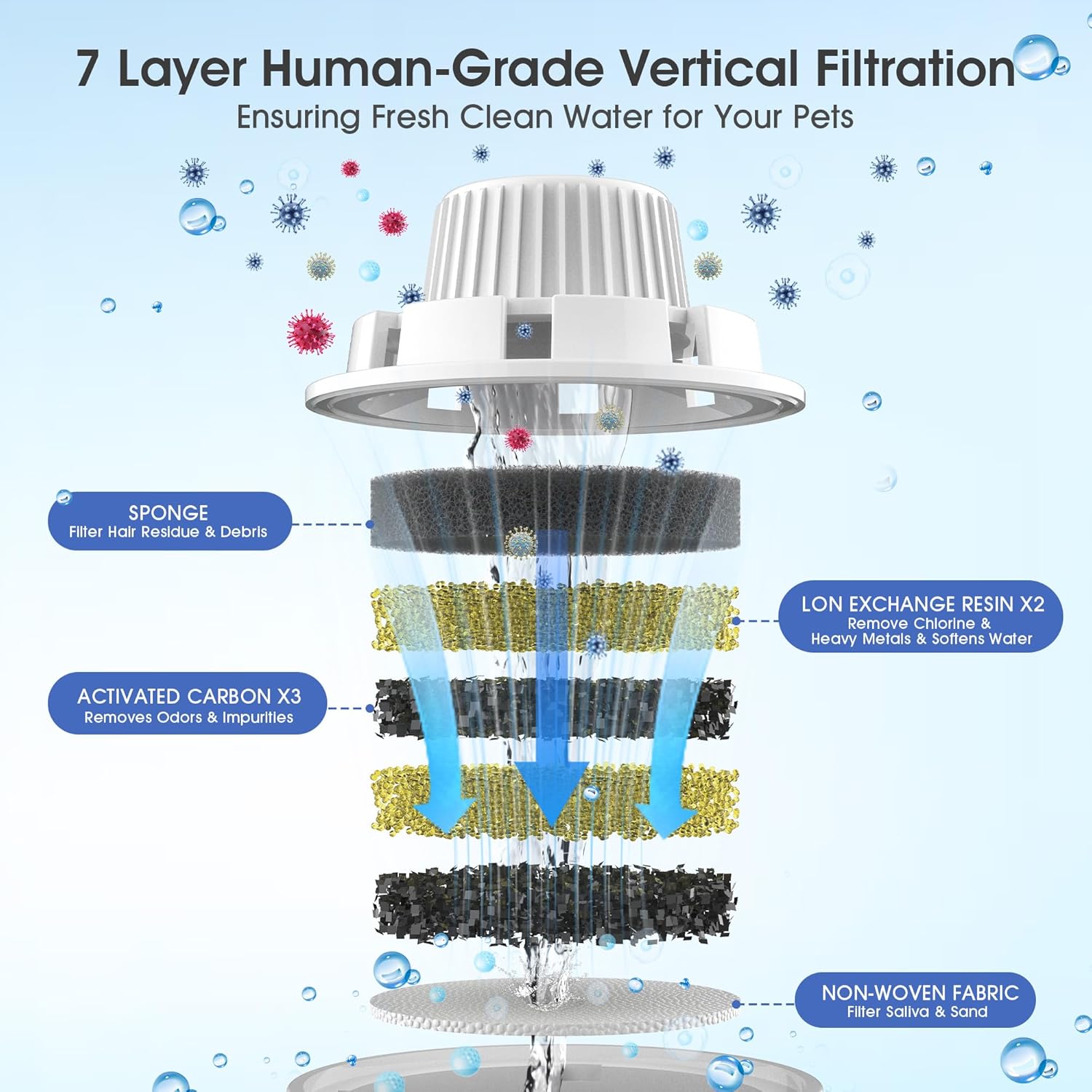 7 Layer Human-Grade Vertical Filtration
Ensuring Fresh Clean Water for Your Pets

SPONGE
Filter Hair Residue & Debris

LON EXCHANGE RESIN X2
Remove Chlorine & Heavy Metals & Softens Water

ACTIVATED CARBON X3
Removes Odors & Impurities

NON-WOVEN FABRIC
Filter Saliva & Sand