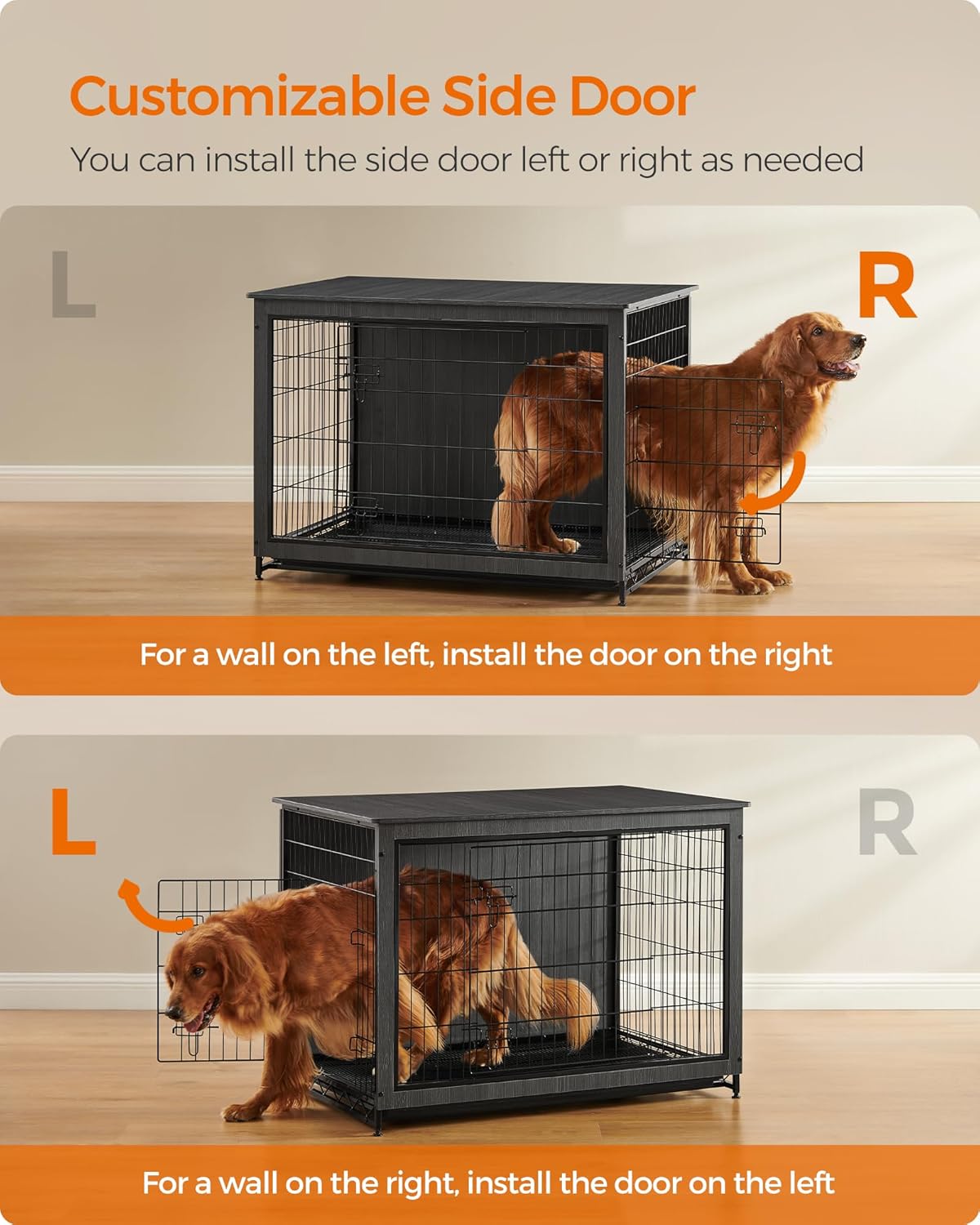 Customizable Side Door

You can install the side door left or right as needed

L

R

For a wall on the left, install the door on the right

L

R

For a wall on the right, install the door on the left