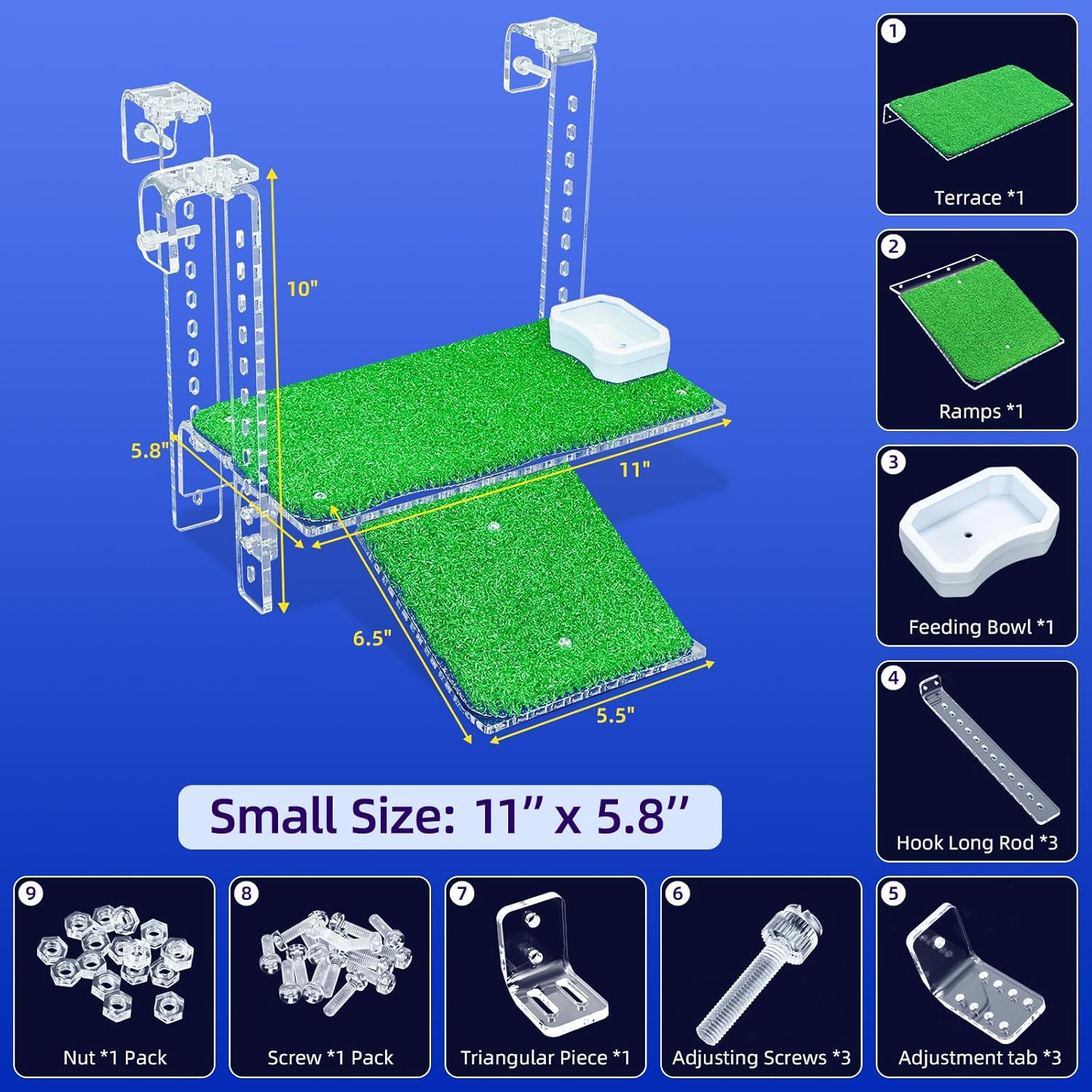 10"

5.8"

11"

6.5"

5.5"

Small Size: 11" x 5.8"

1
Terrace *1

2
Ramps *1

3
Feeding Bowl *1

4
Hook Long Rod *3

9
Nut *1 Pack

8
Screw *1 Pack

7
Triangular Piece *1

6
Adjusting Screws *3

5
Adjustment tab *3