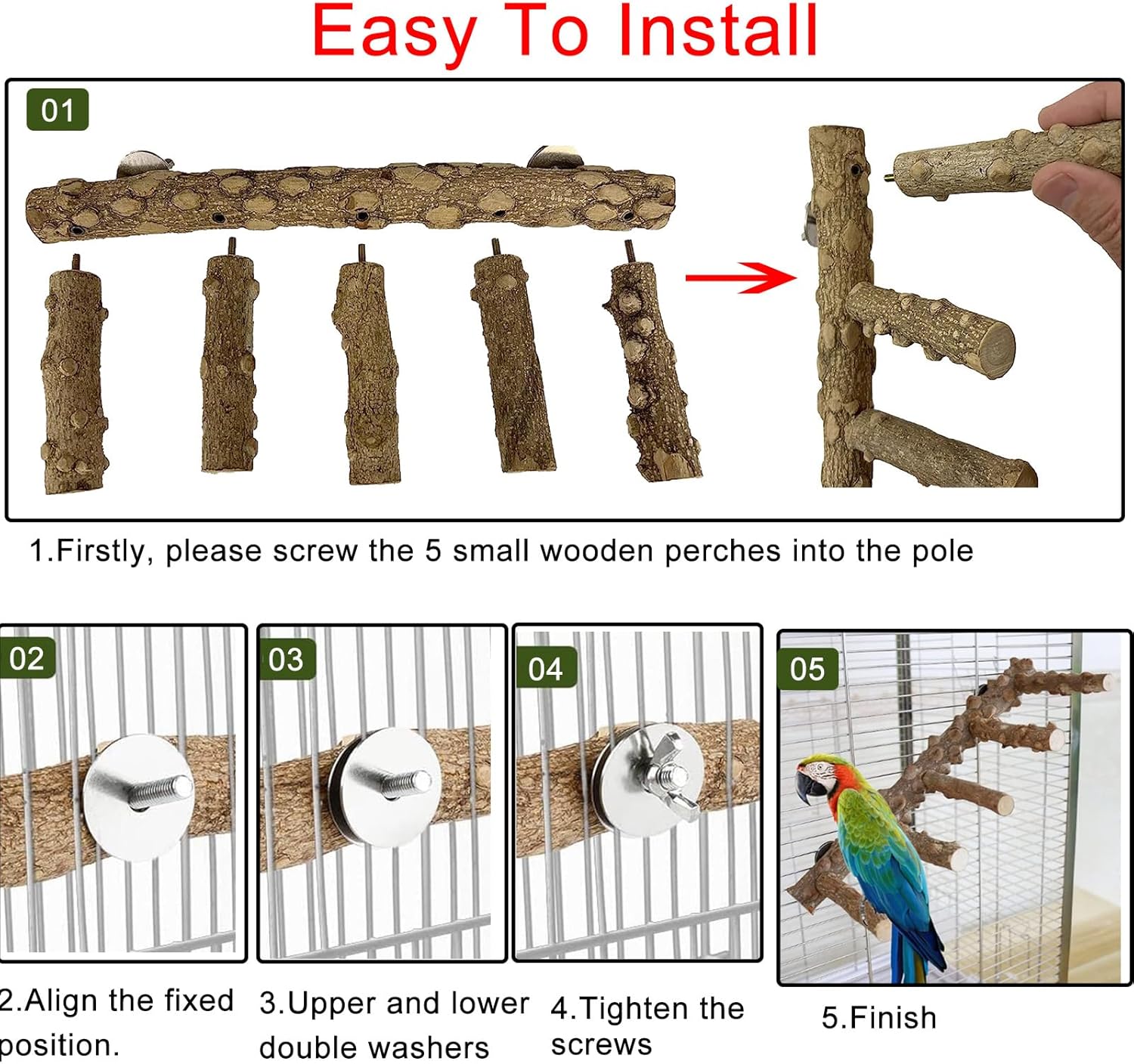 Easy To Install

01

1.Firstly, please screw the 5 small wooden perches into the pole

02

03

04

05

2.Align the fixed position.

3.Upper and lower double washers

4.Tighten the screws

5.Finish