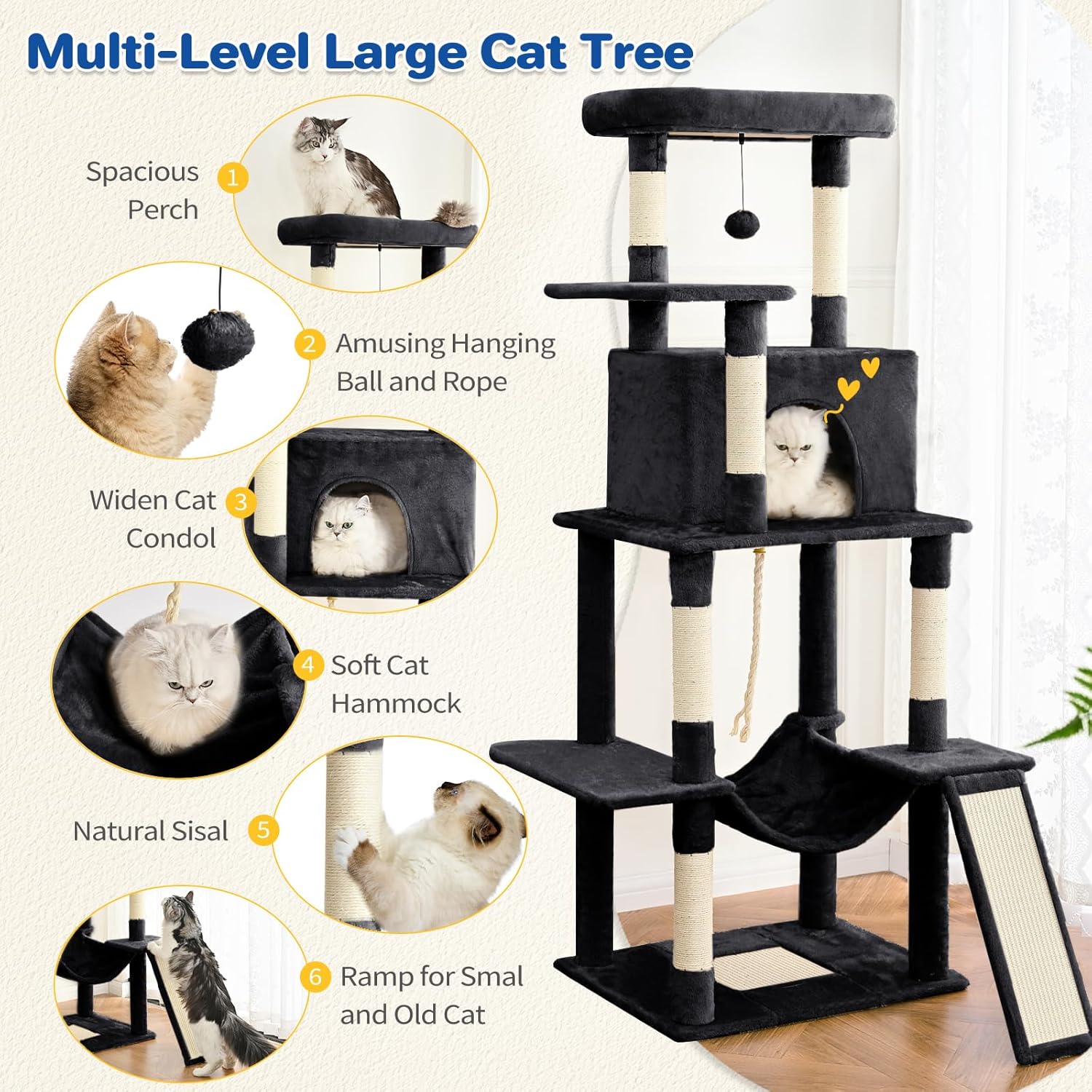 Multi-Level Large Cat Tree

Spacious Perch 1

2 Amusing Hanging Ball and Rope

Widen Cat Condol 3

4 Soft Cat Hammock

Natural Sisal 5

6 Ramp for Smal and Old Cat