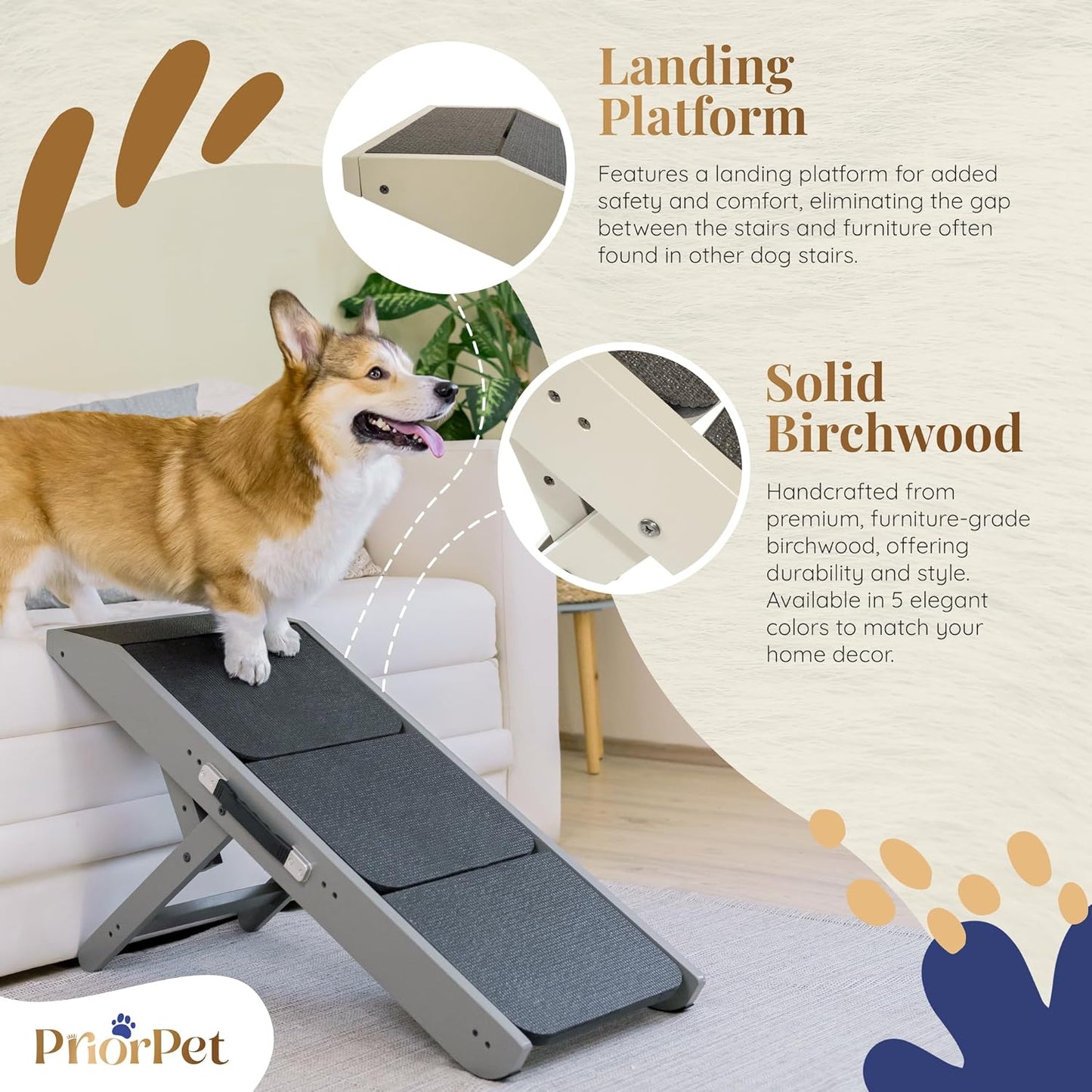 Landing Platform

Features a landing platform for added safety and comfort, eliminating the gap between the stairs and furniture often found in other dog stairs.

Solid Birchwood

Handcrafted from premium, furniture-grade birchwood, offering durability and style. Available in 5 elegant colors to match your home decor.

PriorPet