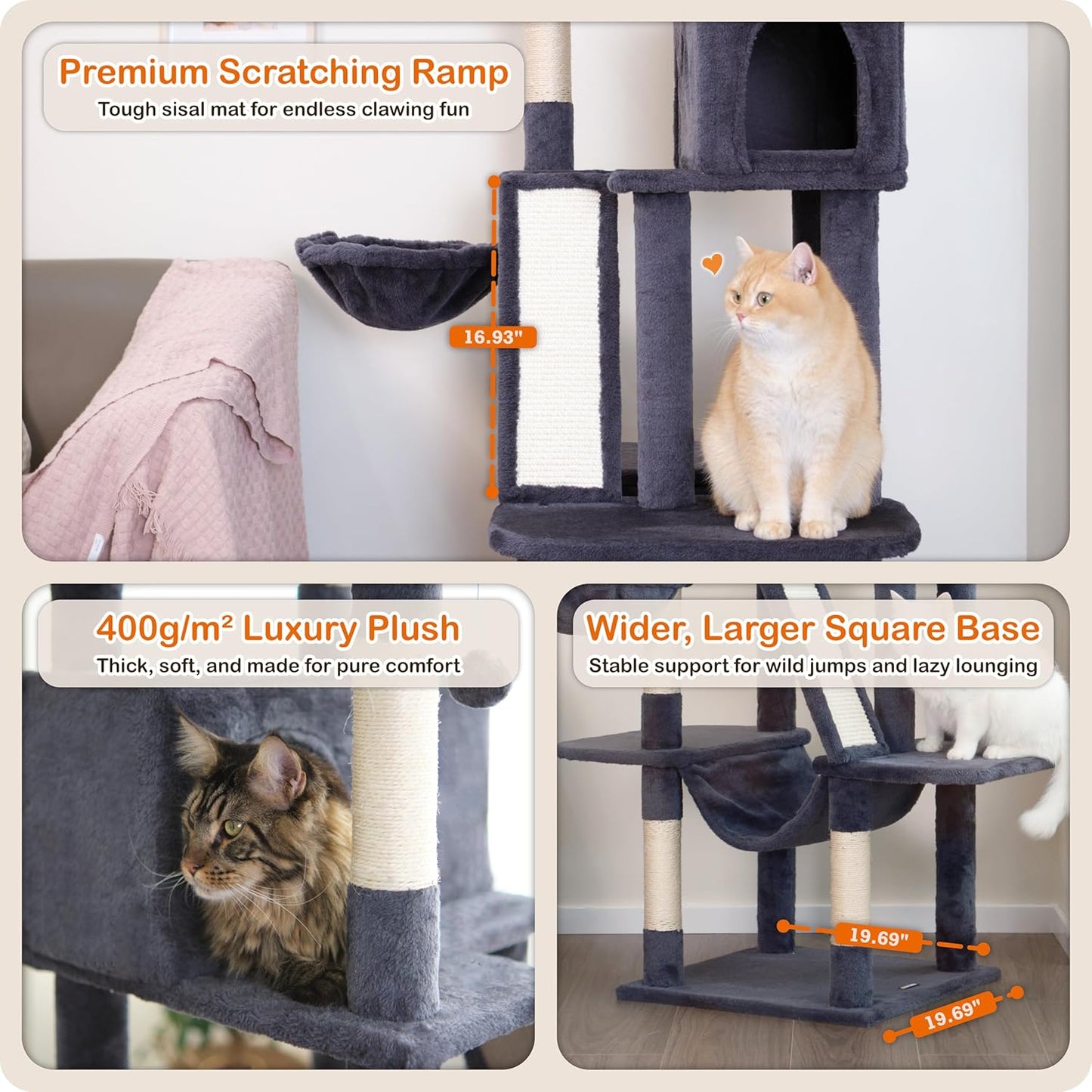 Premium Scratching Ramp
Tough sisal mat for endless clawing fun

16.93"

400g/m² Luxury Plush
Thick, soft, and made for pure comfort

Wider, Larger Square Base
Stable support for wild jumps and lazy lounging

19.69"

19.69"