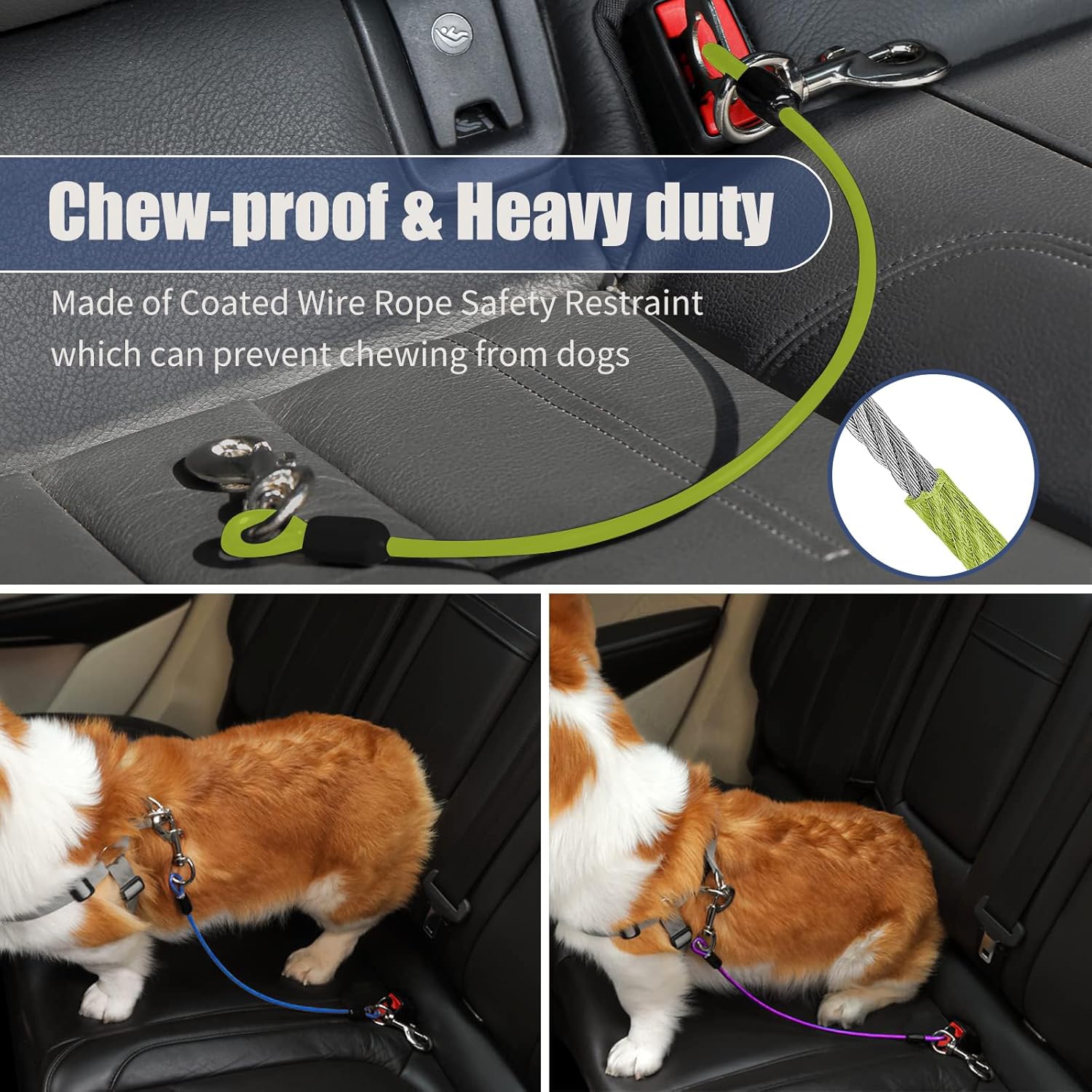 Chew-proof & Heavy duty

Made of Coated Wire Rope Safety Restraint which can prevent chewing from dogs