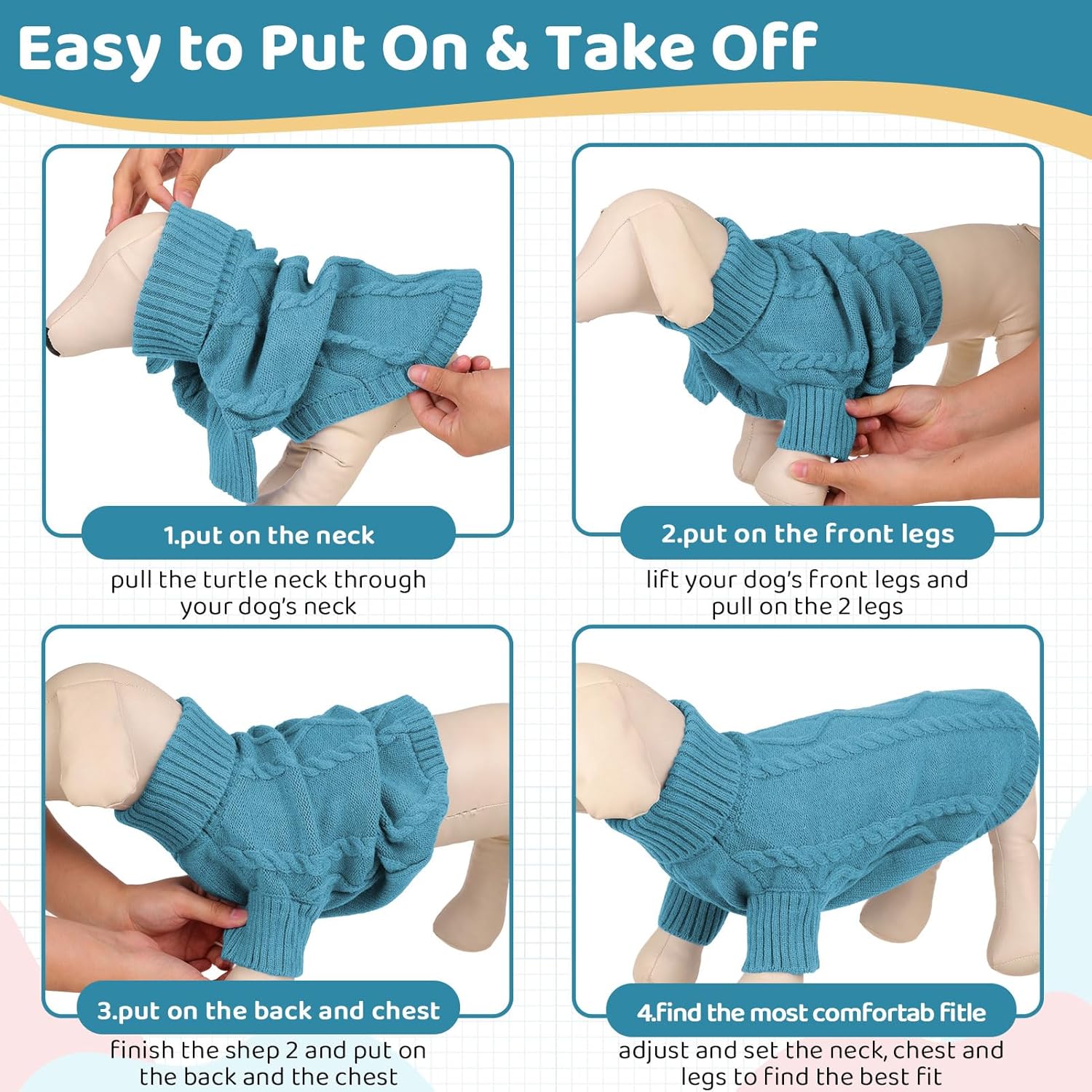 Easy to Put On & Take Off

1.put on the neck

pull the turtle neck through your dog's neck

2.put on the front legs

lift your dog's front legs and pull on the 2 legs

3.put on the back and chest

finish the shep 2 and put on the back and the chest

4.find the most comfortab fitle

adjust and set the neck, chest and legs to find the best fit