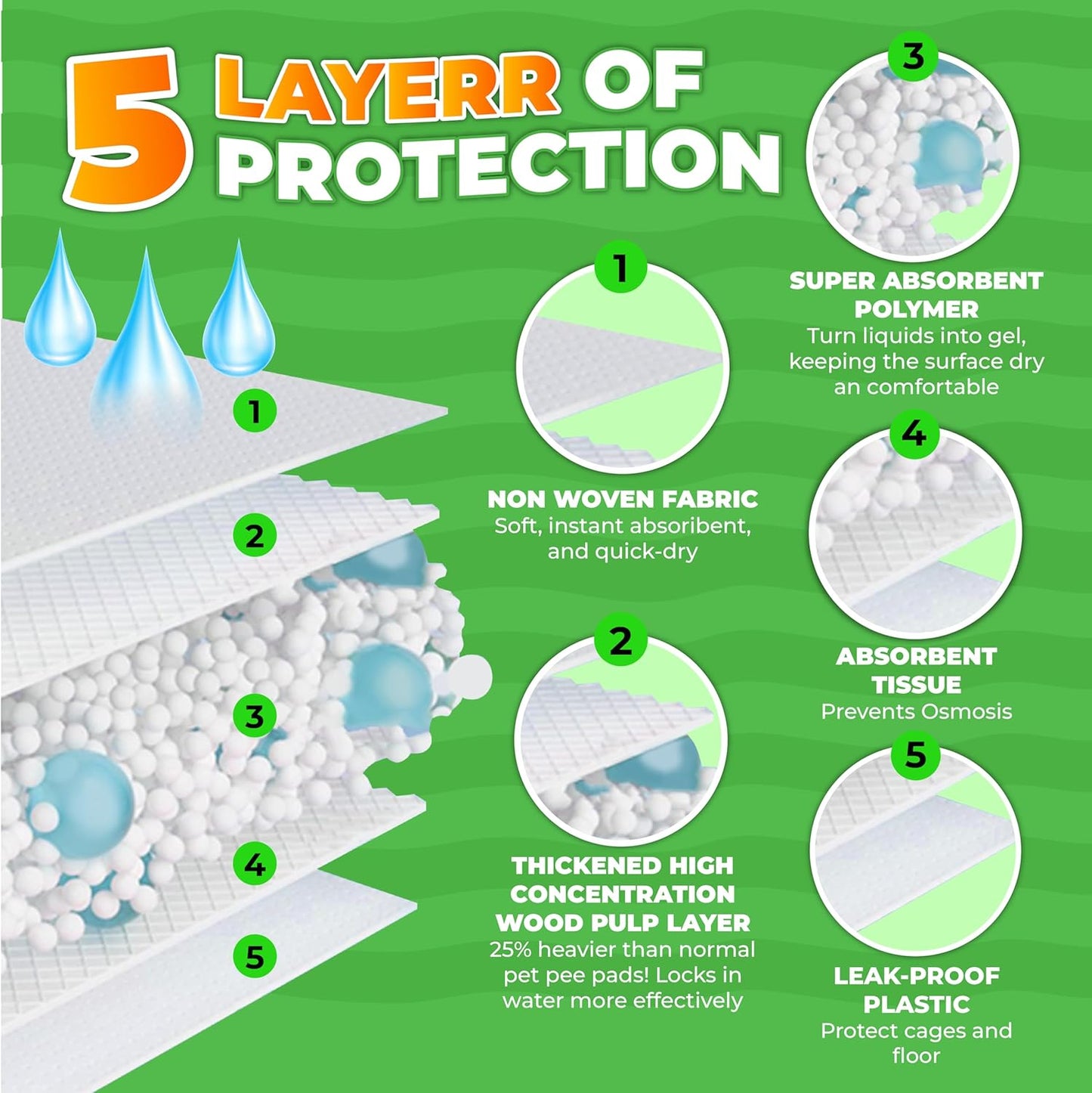 5 LAYERR OF PROTECTION

1
2
3
4
5

1
NON WOVEN FABRIC
Soft, instant absoribent, and quick-dry

2
THICKENED HIGH CONCENTRATION WOOD PULP LAYER
25% heavier than normal pet pee pads! Locks in water more effectively

3
SUPER ABSORBENT POLYMER
Turn liquids into gel, keeping the surface dry an comfortable

4
ABSORBENT TISSUE
Prevents Osmosis

5
LEAK-PROOF PLASTIC
Protect cages and floor