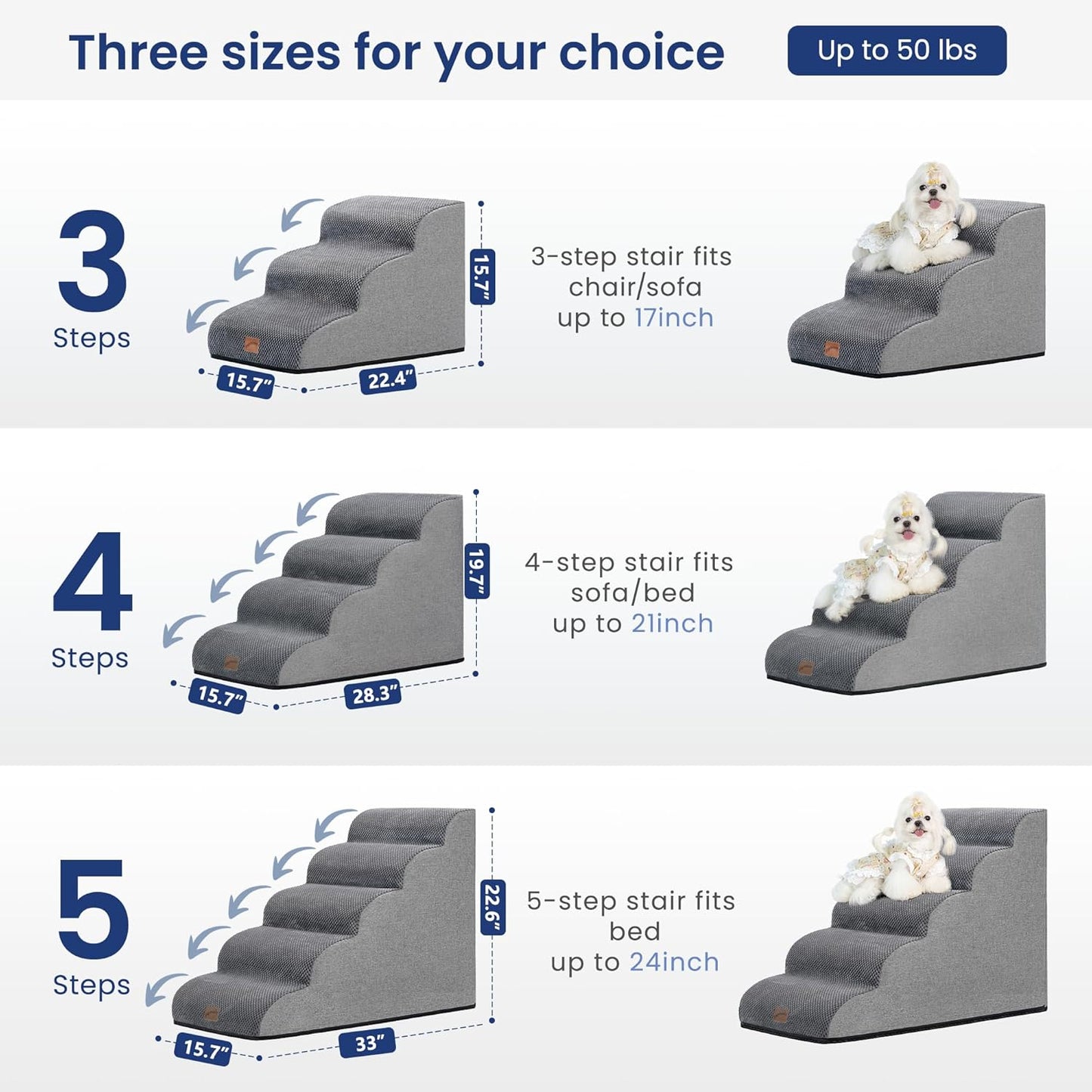 Three sizes for your choice

Up to 50 lbs

3
Steps

15.7"

15.7"

22.4"

3-step stair fits chair/sofa up to 17inch

4
Steps

19.7"

15.7"

28.3"

4-step stair fits sofa/bed up to 21inch

5
Steps

22.6"

15.7"

33"

5-step stair fits bed up to 24inch