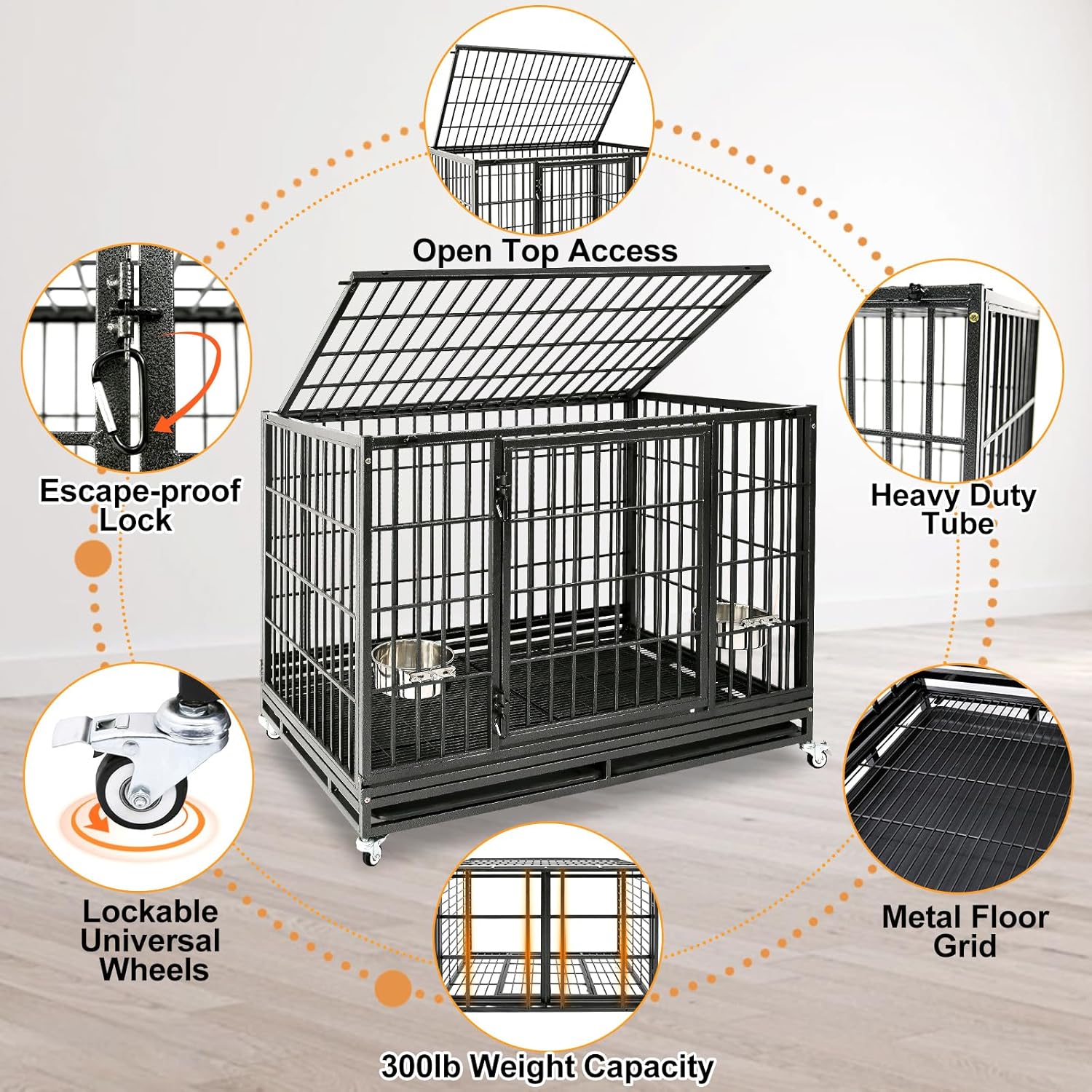 Open Top Access

Escape-proof Lock

Heavy Duty Tube

Lockable Universal Wheels

Metal Floor Grid

300lb Weight Capacity