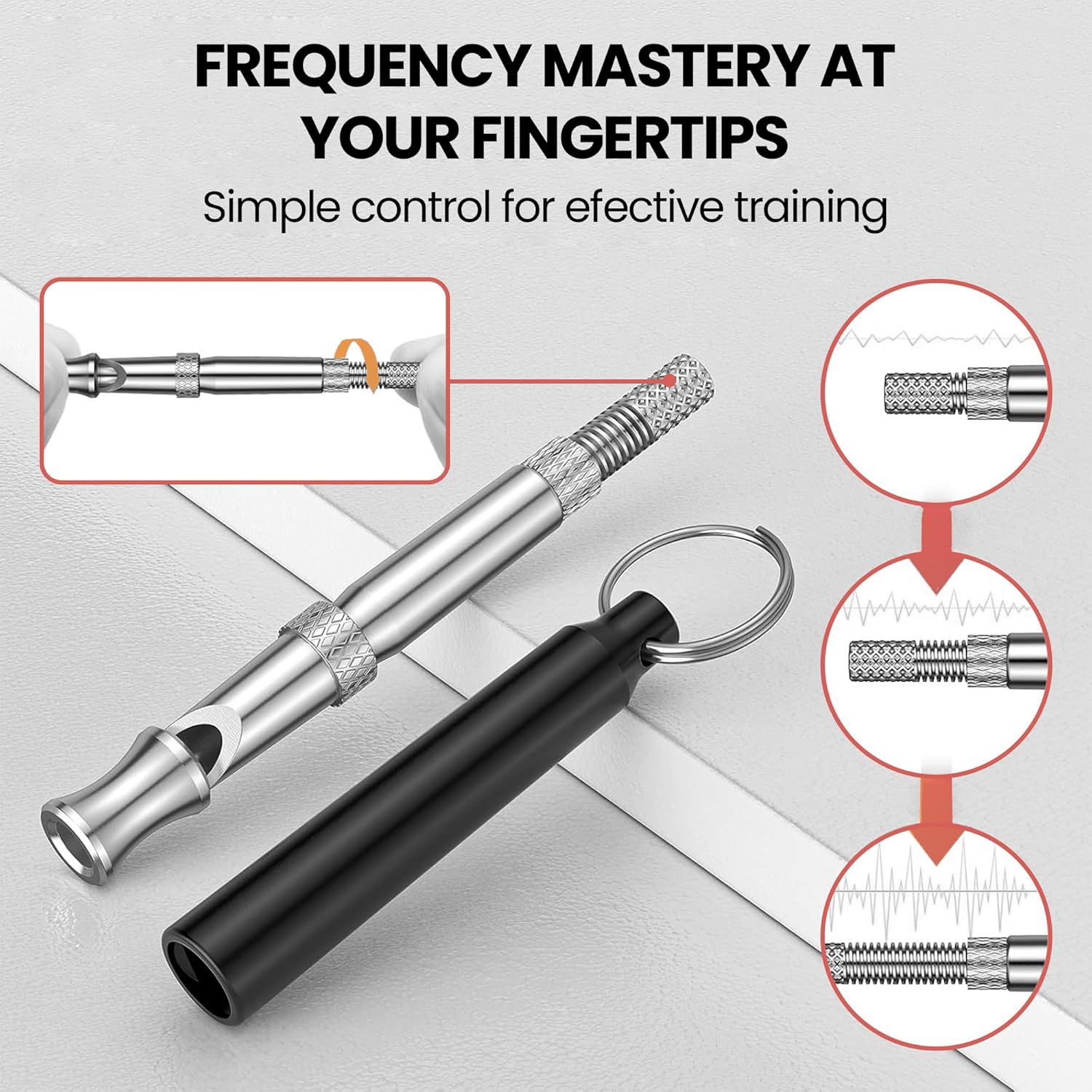 FREQUENCY MASTERY AT YOUR FINGERTIPS
Simple control for efective training