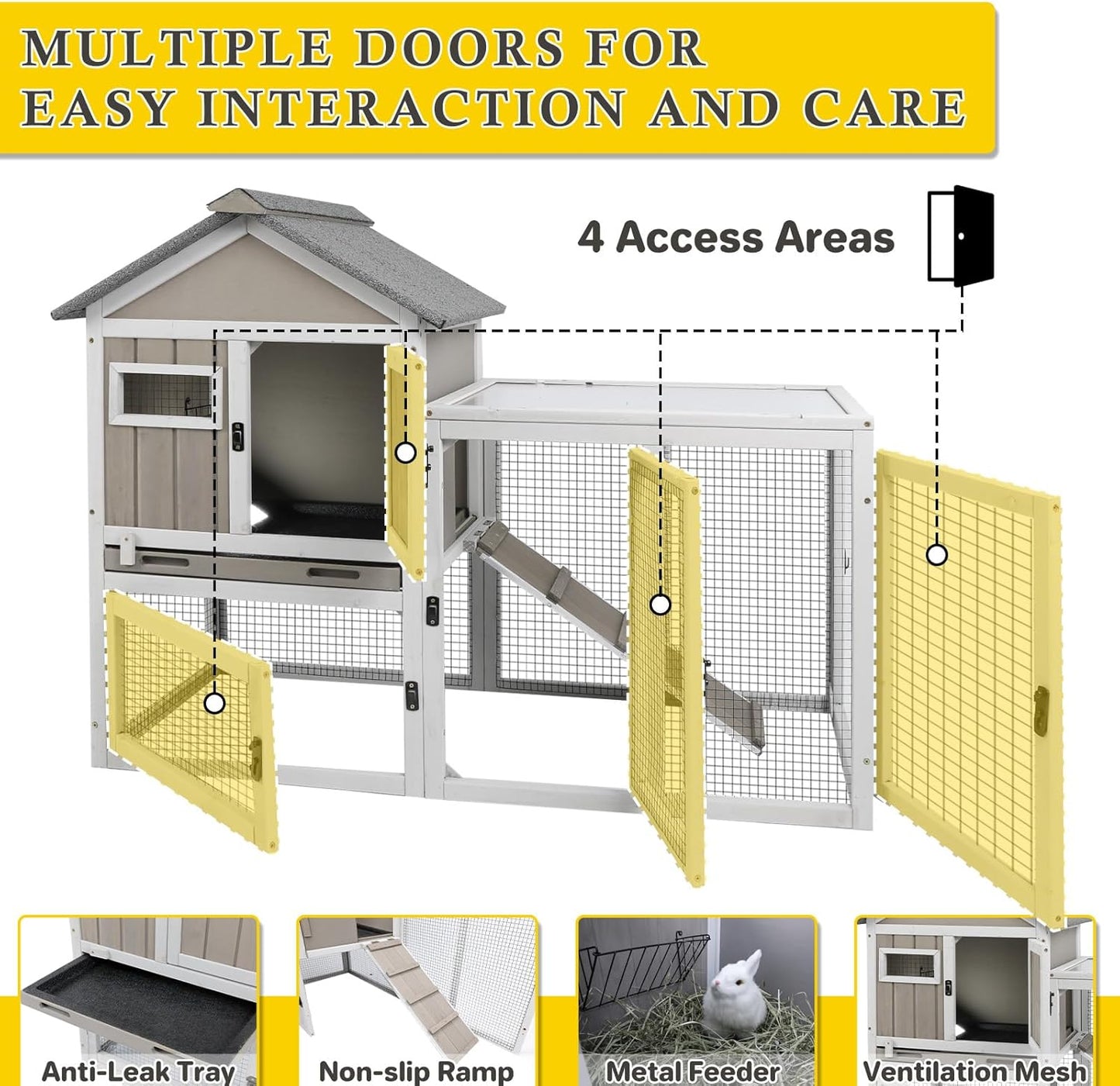 MULTIPLE DOORS FOR EASY INTERACTION AND CARE

4 Access Areas

Anti-Leak Tray

Non-slip Ramp

Metal Feeder

Ventilation Mesh