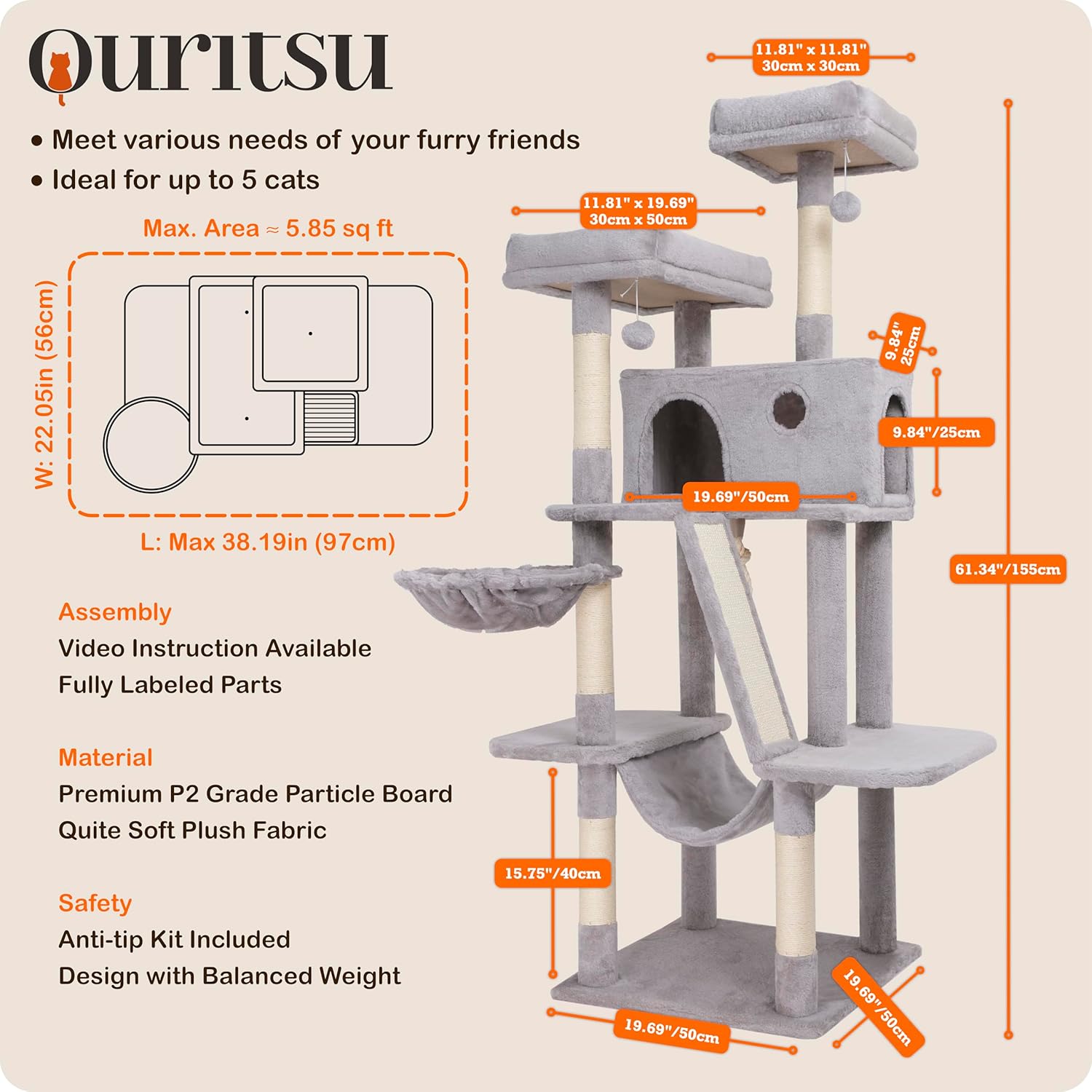 Ouritsu

• Meet various needs of your furry friends
• Ideal for up to 5 cats

Max. Area ≈ 5.85 sq ft

W: 22.05in (56cm)

L: Max 38.19in (97cm)

Assembly
Video Instruction Available
Fully Labeled Parts

Material
Premium P2 Grade Particle Board
Quite Soft Plush Fabric

Safety
Anti-tip Kit Included
Design with Balanced Weight

11.81" x 11.81"
30cm x 30cm

11.81" x 19.69"
30cm x 50cm

9.84"
25cm

9.84"/25cm

19.69"/50cm

61.34"/155cm

15.75"/40cm

19.69"/50cm

19.69"/50cm