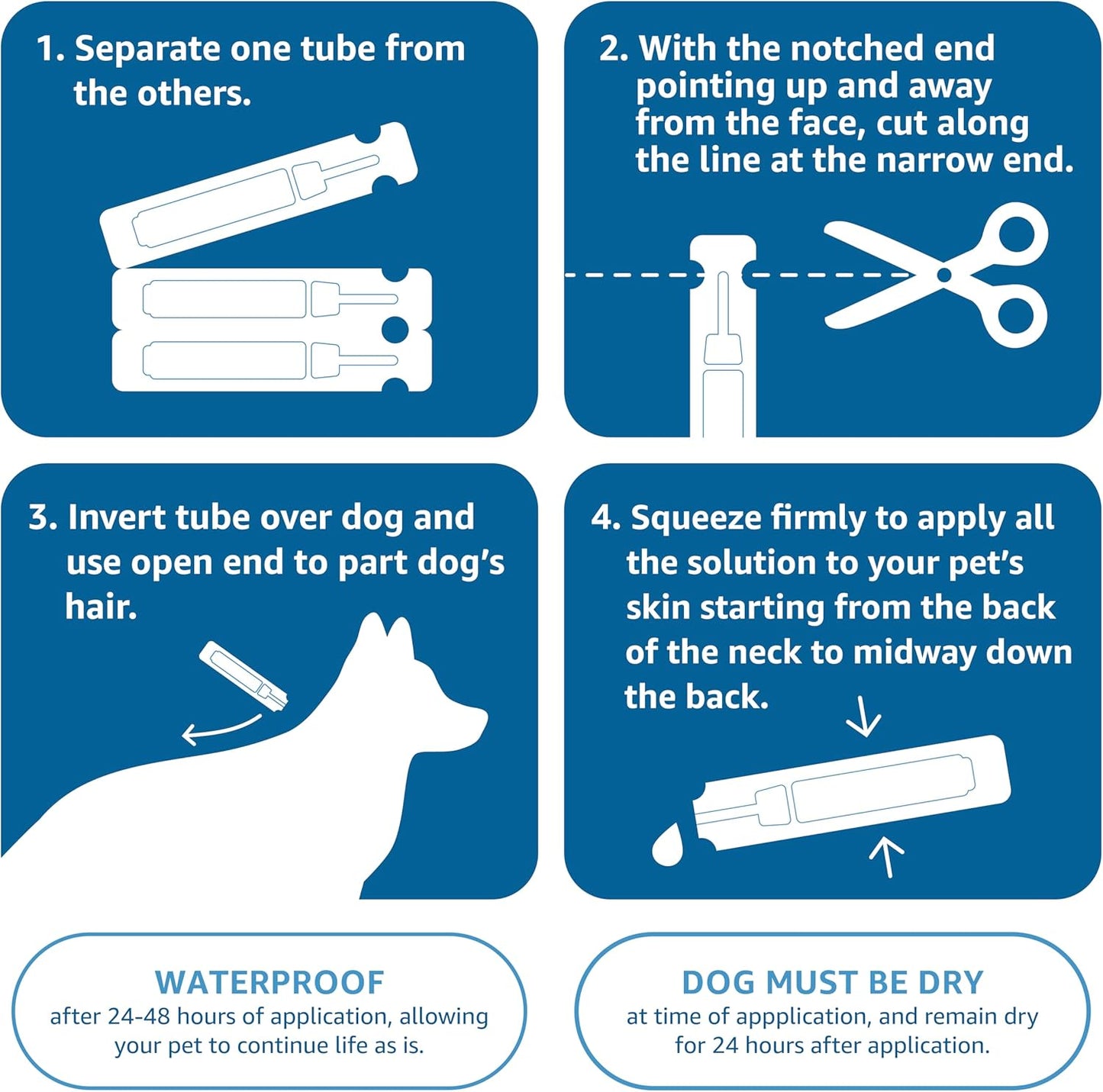 1. Separate one tube from the others.

2. With the notched end pointing up and away from the face, cut along the line at the narrow end.

3. Invert tube over dog and use open end to part dog's hair.

4. Squeeze firmly to apply all the solution to your pet's skin starting from the back of the neck to midway down the back.

WATERPROOF
after 24-48 hours of application, allowing your pet to continue life as is.

DOG MUST BE DRY
at time of appplication, and remain dry for 24 hours after application.