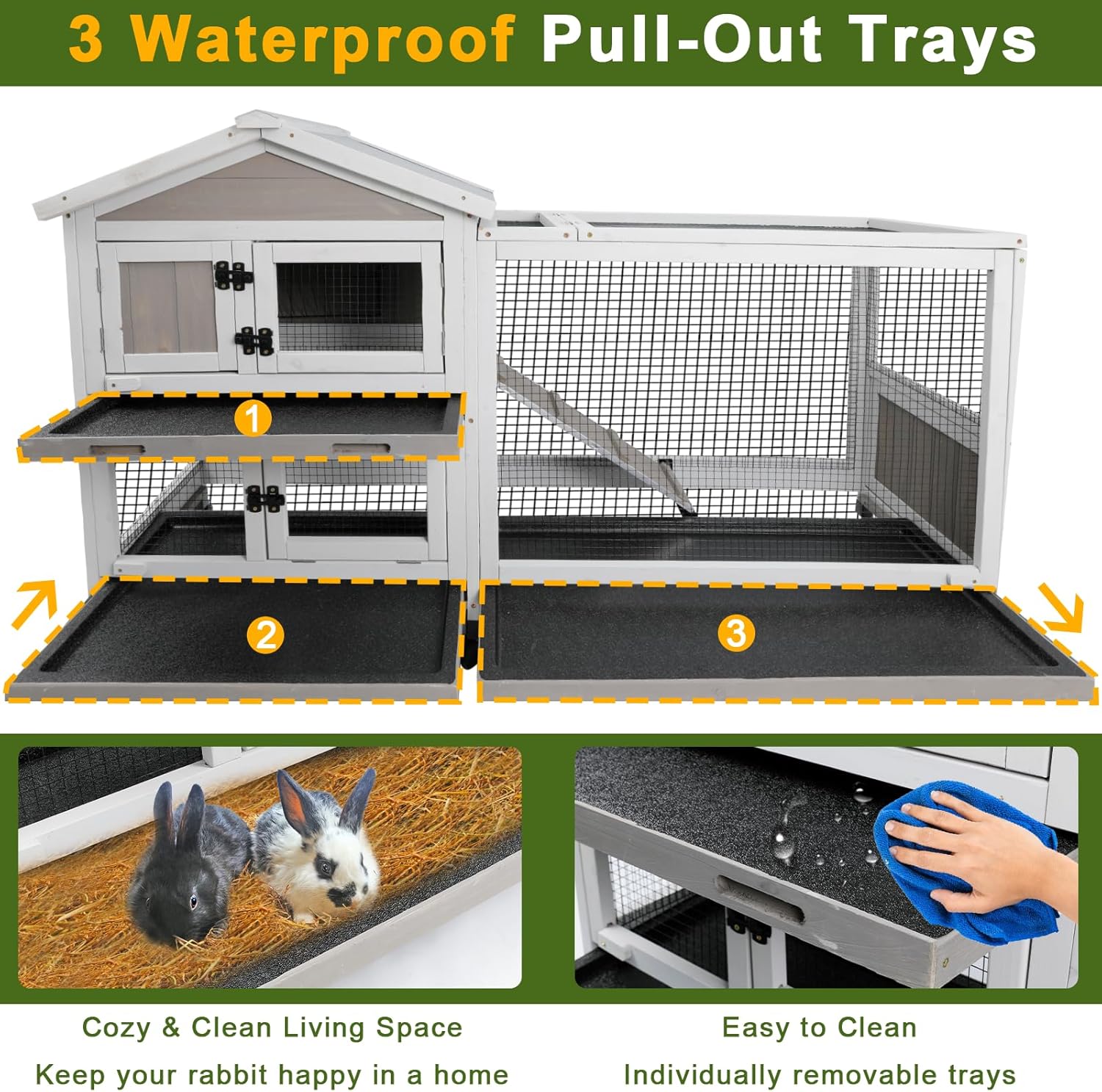 3 Waterproof Pull-Out Trays

1

2

3

Cozy & Clean Living Space

Keep your rabbit happy in a home

Easy to Clean

Individually removable trays