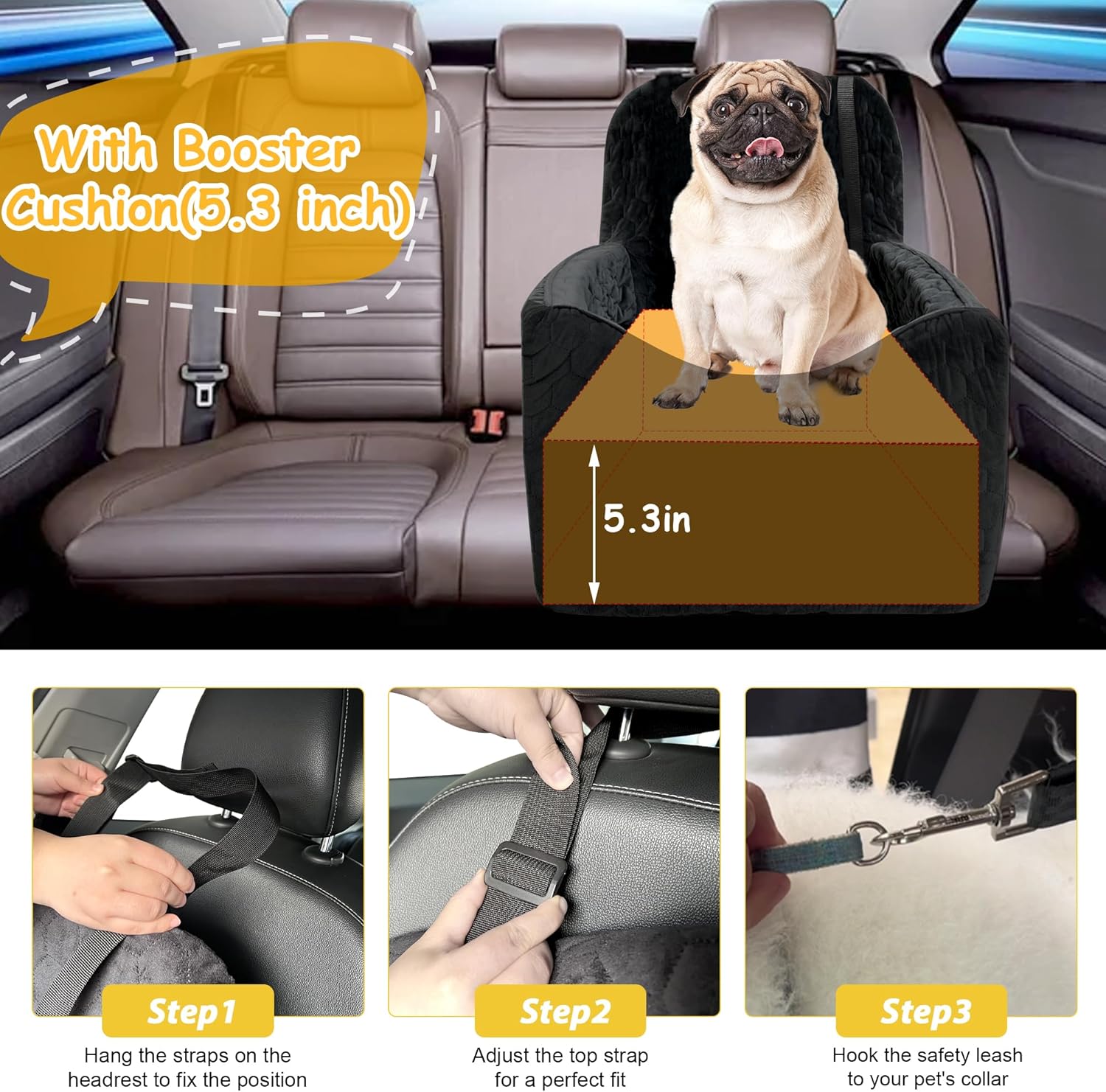 With Booster Cushion(5.3 inch)

5.3in

Step1
Hang the straps on the headrest to fix the position

Step2
Adjust the top strap for a perfect fit

Step3
Hook the safety leash to your pet's collar