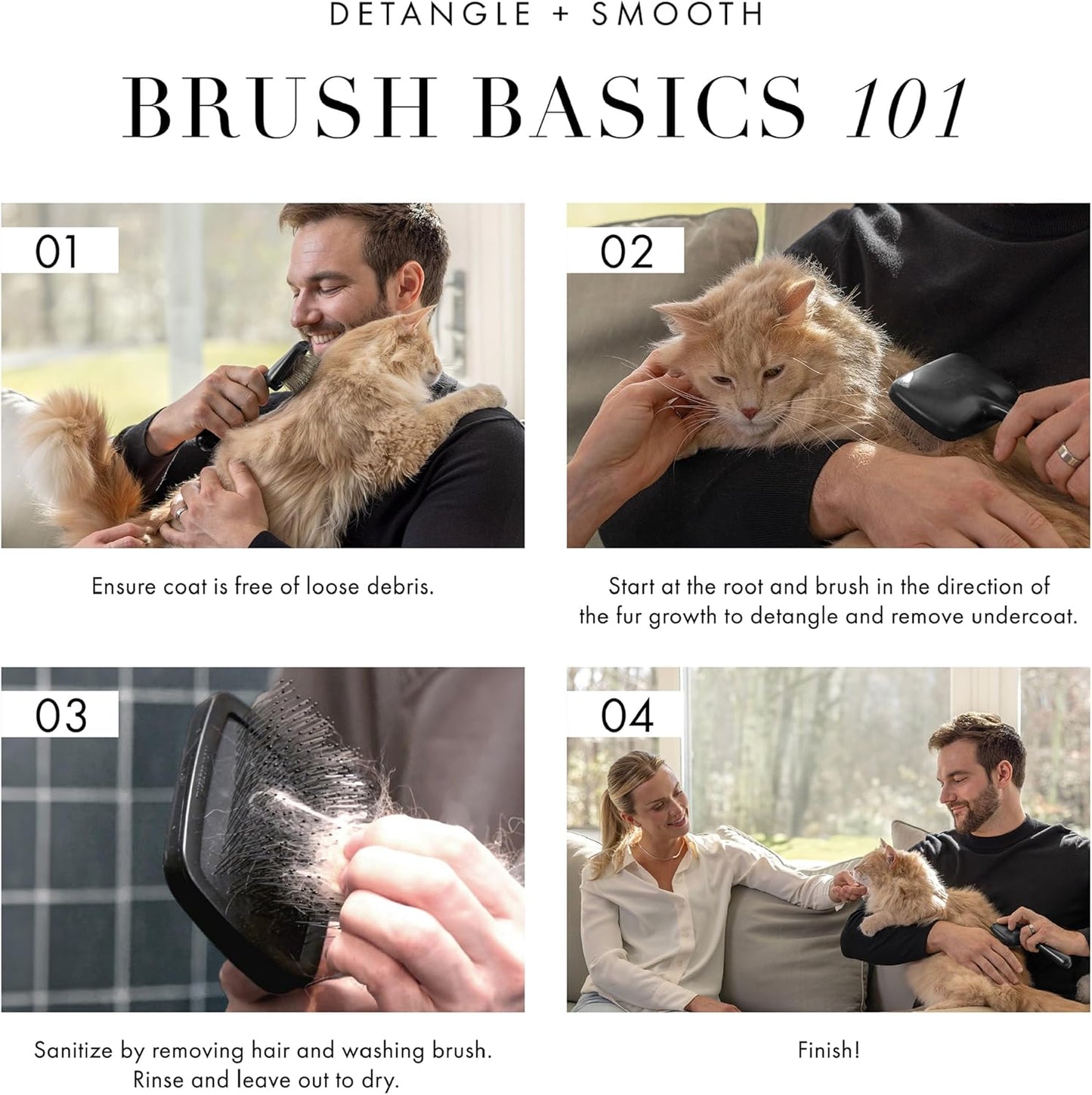 DETANGLE + SMOOTH

BRUSH BASICS 101

01

Ensure coat is free of loose debris.

02

Start at the root and brush in the direction of the fur growth to detangle and remove undercoat.

03

Sanitize by removing hair and washing brush. Rinse and leave out to dry.

04

Finish!