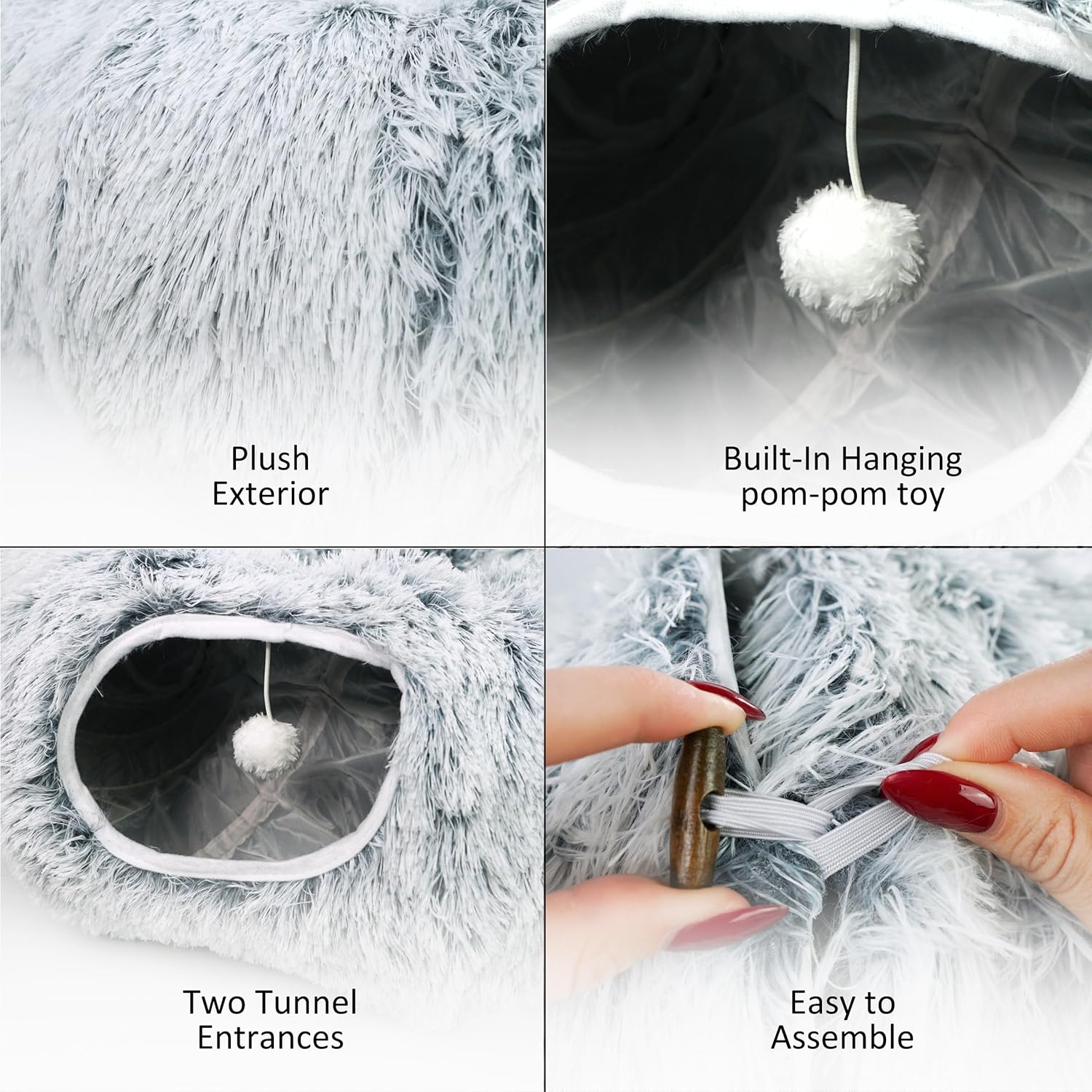 Plush Exterior

Built-In Hanging pom-pom toy

Two Tunnel Entrances

Easy to Assemble